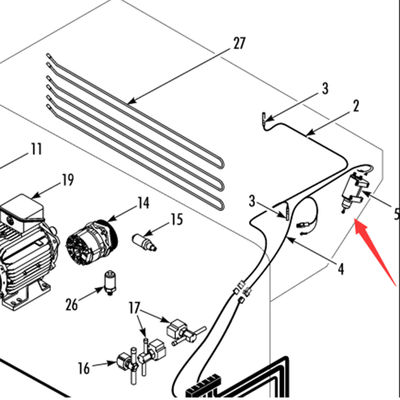 27
3
2
11
19
14
15
3
5
4
26
17
16